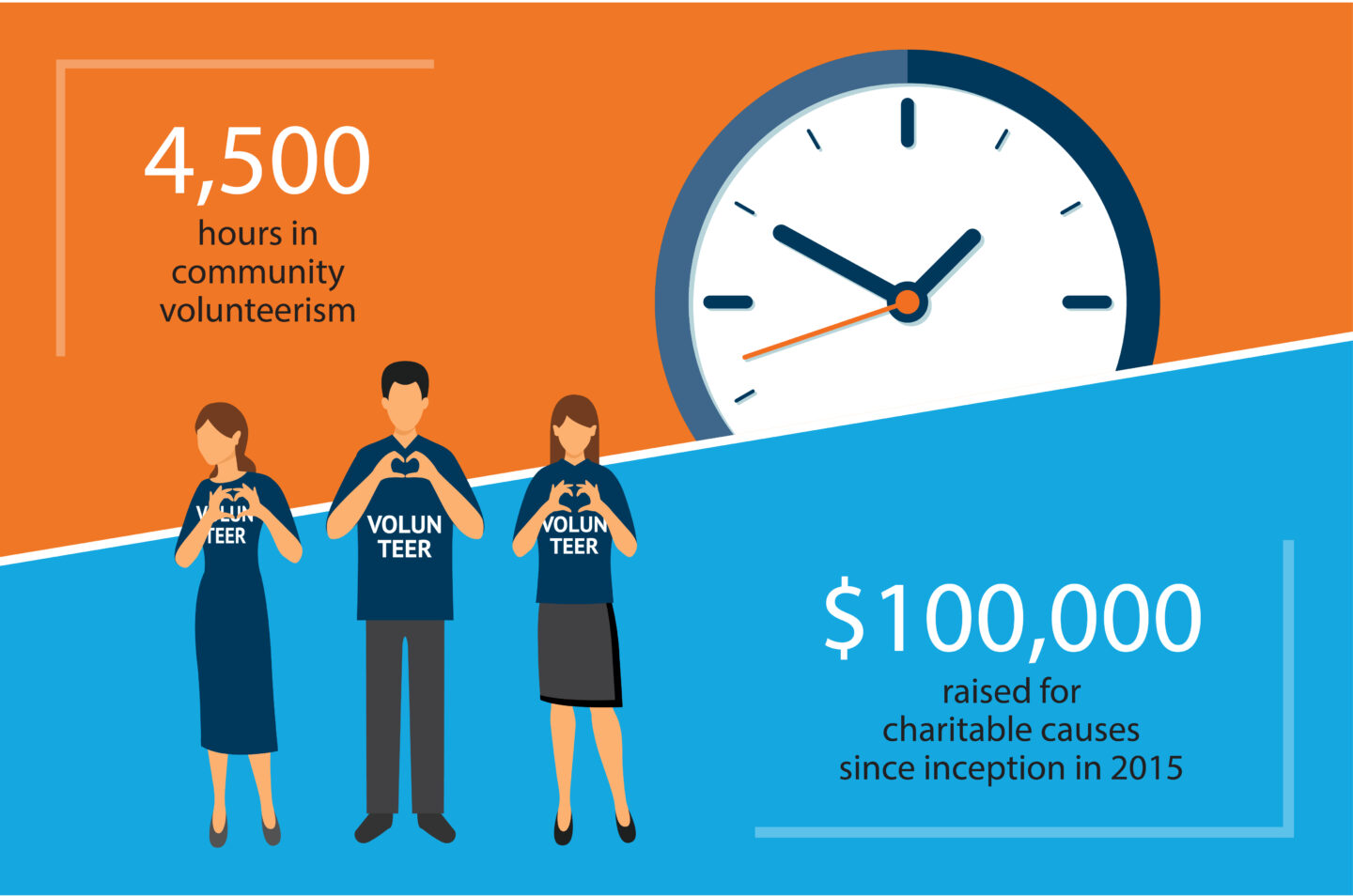 4,500
hours in community volunteerism

VOLUN TEER

VOLUN TEER

VOLUN TEER

$100,000
raised for charitable causes since inception in 2015